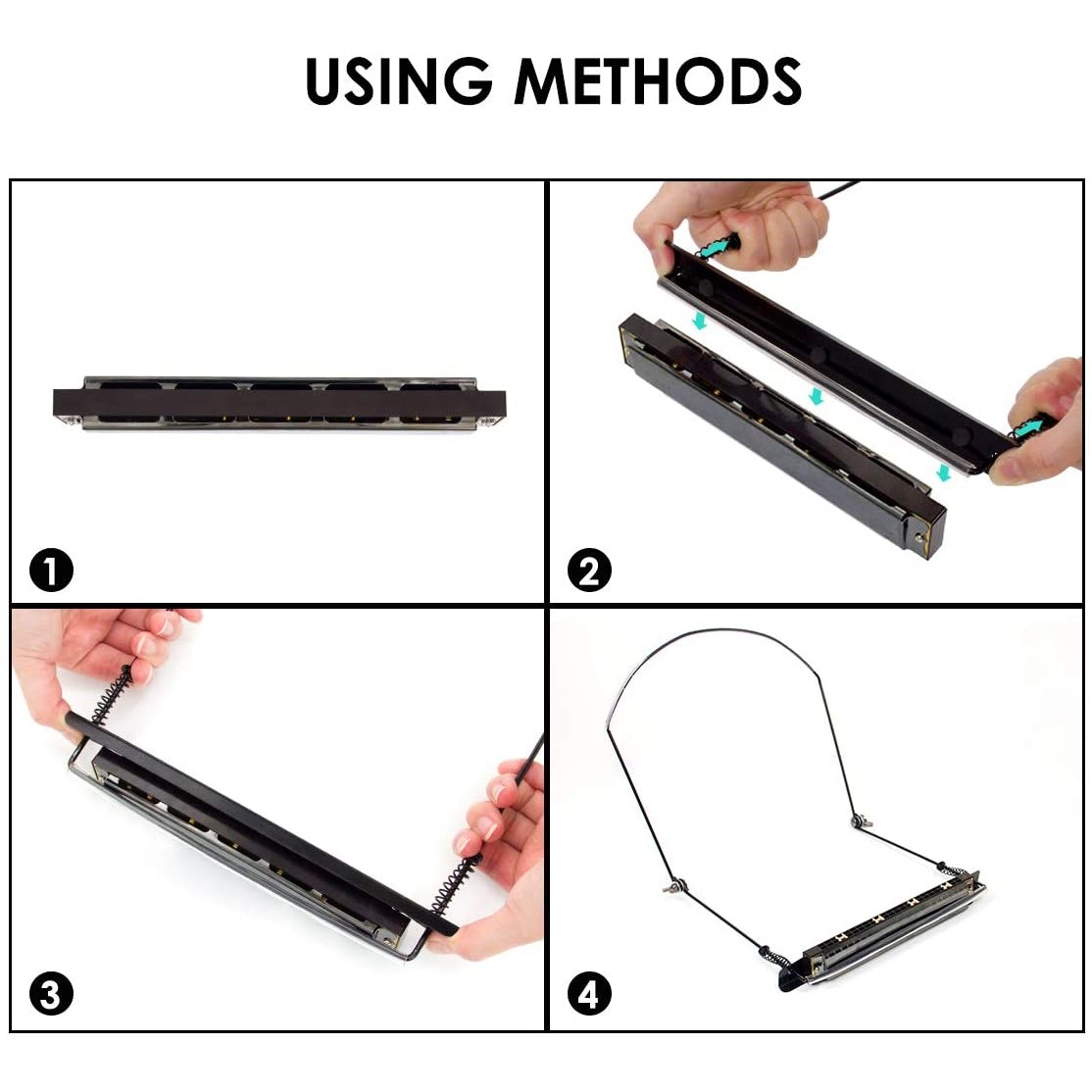 USING METHODS

1

2

3

4